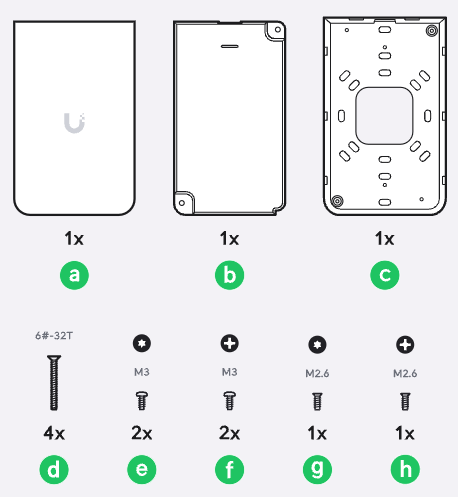 1x
a

1x
b

1x
c

6#-32T
4x
d

M3
2x
e

M3
2x
f

M2.6
1x
g

M2.6
1x
h